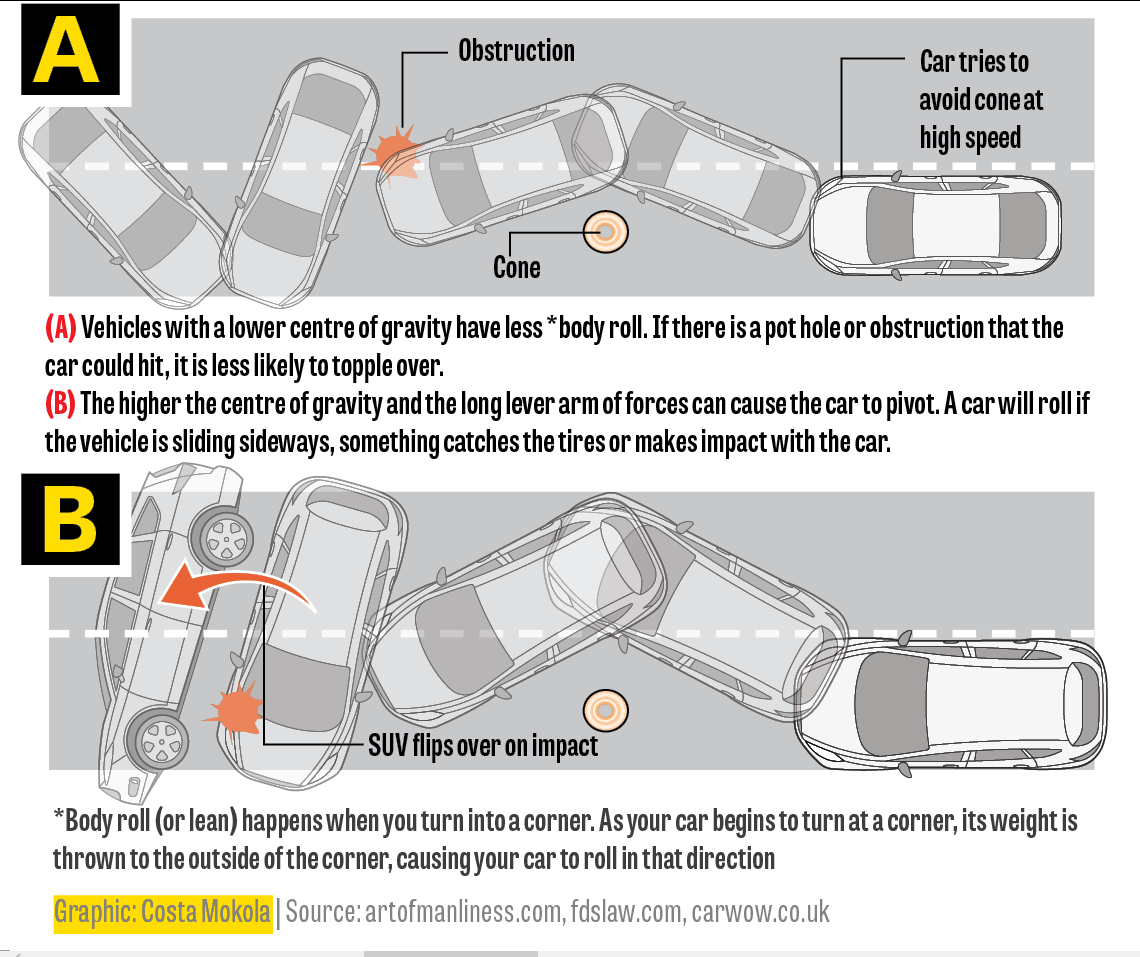 A

Obstruction

Car tries to avoid cone at high speed

Cone

(A) Vehicles with a lower centre of gravity have less *body roll. If there is a pot hole or obstruction that the car could hit, it is less likely to topple over.

(B) The higher the centre of gravity and the long lever arm of forces can cause the car to pivot. A car will roll if the vehicle is sliding sideways, something catches the tires or makes impact with the car.

B

SUV flips over on impact

*Body roll (or lean) happens when you turn into a corner. As your car begins to turn at a corner, its weight is thrown to the outside of the corner, causing your car to roll in that direction

Graphic: Costa Mokola | Source: artofmanliness.com, fdslaw.com, carwow.co.uk