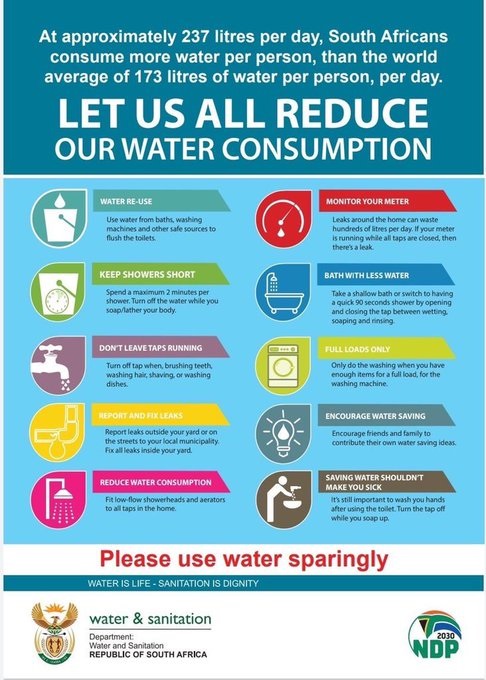 At approximately 237 litres per day, South Africans consume more water per person, than the world average of 173 litres of water per person, per day.

LET US ALL REDUCE OUR WATER CONSUMPTION

WATER RE-USE
Use water from baths, washing machines and other safe sources to flush the toilets.

KEEP SHOWERS SHORT
Spend a maximum 2 minutes per shower. Turn off the water while you soap/lather your body.

DON'T LEAVE TAPS RUNNING
Turn off tap when, brushing teeth, washing hair, shaving, or washing dishes.

REPORT AND FIX LEAKS
Report leaks outside your yard or on the streets to your local municipality. Fix all leaks inside your yard.

REDUCE WATER CONSUMPTION
Fit low-flow showerheads and aerators to all taps in the home.

MONITOR YOUR METER
Leaks around the home can waste hundreds of litres per day. If your meter is running while all taps are closed, then there's a leak.

BATH WITH LESS WATER
Take a shallow bath or switch to having a quick 90 seconds shower by opening and closing the tap between wetting, soaping and rinsing.

FULL LOADS ONLY
Only do the washing when you have enough items for a full load, for the washing machine.

ENCOURAGE WATER SAVING
Encourage friends and family to contribute their own water saving ideas.

SAVING WATER SHOULDN'T MAKE YOU SICK
It's still important to wash you hands after using the toilet. Turn the tap off while you soap up.

Please use water sparingly

WATER IS LIFE - SANITATION IS DIGNITY

water & sanitation
Department:
Water and Sanitation
REPUBLIC OF SOUTH AFRICA

2030
NDP