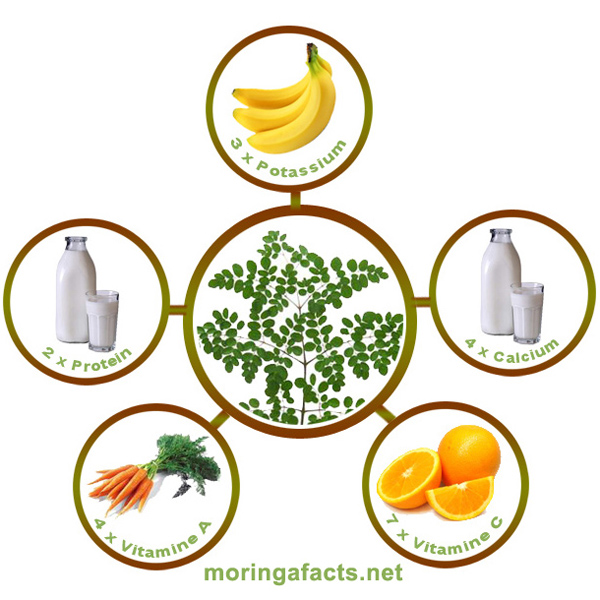 3 x Potassium

2 x Protein

4 x Calcium

4 x Vitamine A

7 x Vitamine C

moringafacts.net